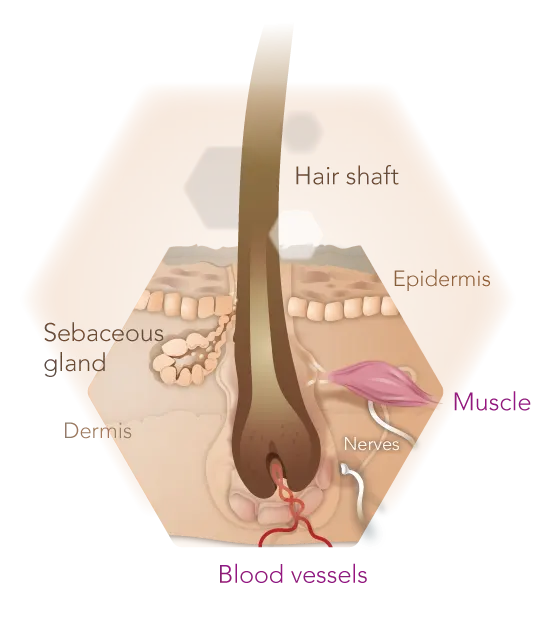 Hair shaft

Epidermis

Sebaceous gland

Muscle

Dermis

Nerves

Blood vessels